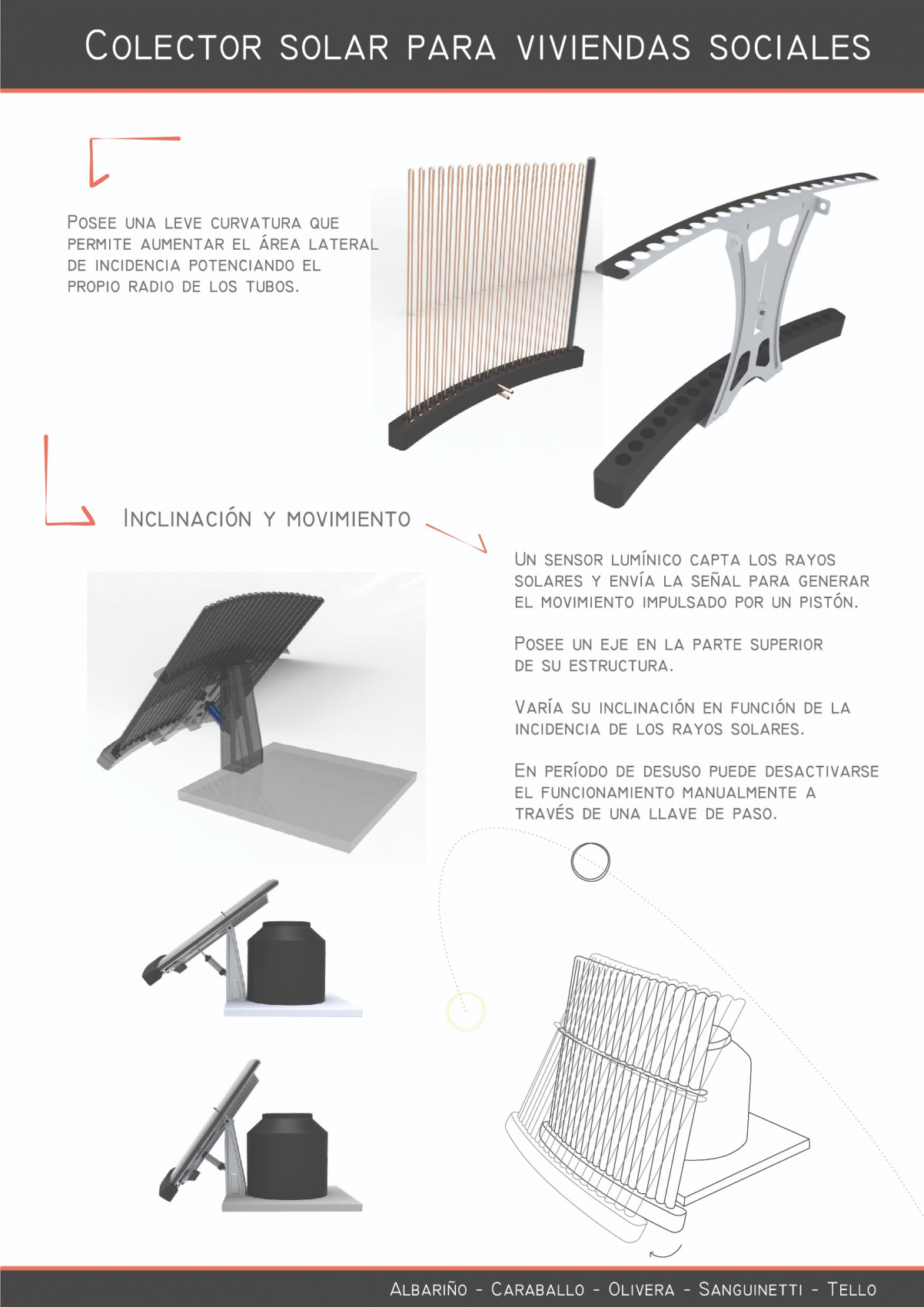 Colector solar para viviendas sociales

Posee una leve curvatura que permite aumentar el área lateral de incidencia potenciando el propio radio de los tubos.

Inclinación y movimiento

Un sensor lumínico capta los rayos solares y envía la señal para generar el movimiento impulsado por un pistón.

Posee un eje en la parte superior de su estructura.

Varía su inclinación en función de la incidencia de los rayos solares.

En período de desuso puede desactivarse el funcionamiento manualmente a través de una llave de paso.

Albariño - Caraballo - Olivera - Sanguinetti - Tello